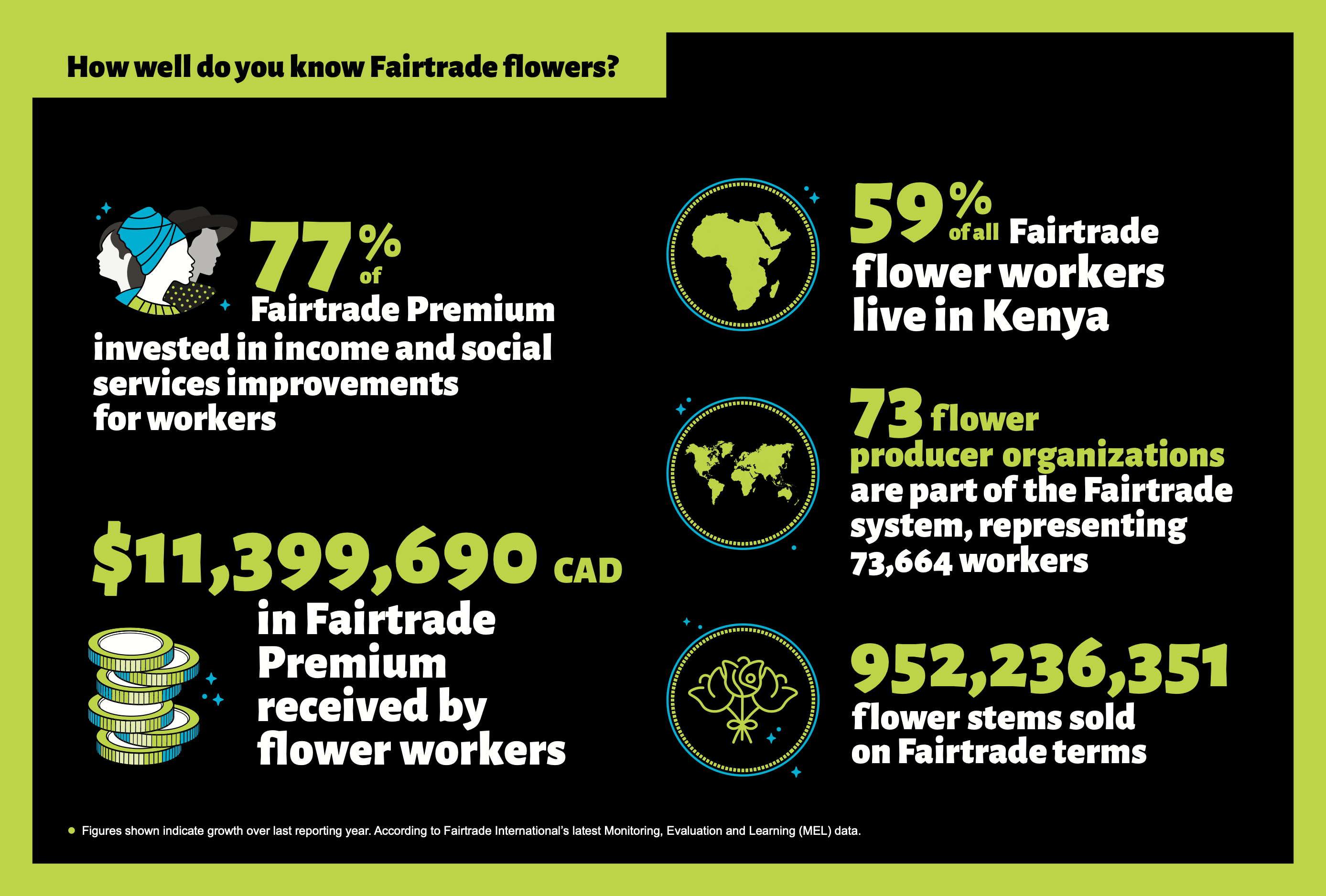 How well do you know Fairtrade flowers?

77% of Fairtrade Premium invested in income and social services improvements for workers

$11,399,690 CAD in Fairtrade Premium received by flower workers

59% of all Fairtrade flower workers live in Kenya

73 flower producer organizations are part of the Fairtrade system, representing 73,664 workers

952,236,351 flower stems sold on Fairtrade terms

Figures shown indicate growth over last reporting year. According to Fairtrade International's latest Monitoring, Evaluation and Learning (MEL) data.